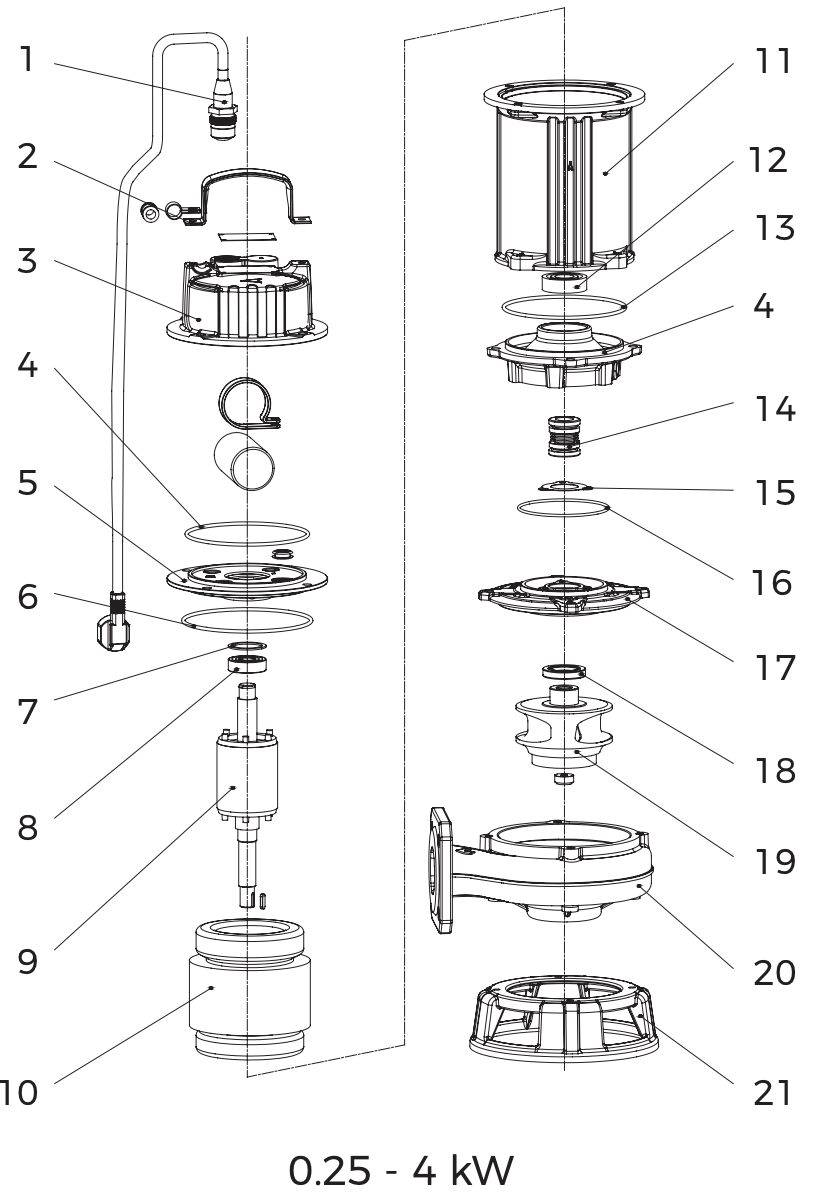 1
2
3
4
5
6
7
8
9
10
11
12
13
4
14
15
16
17
18
19
20
21
0.25 - 4 kW